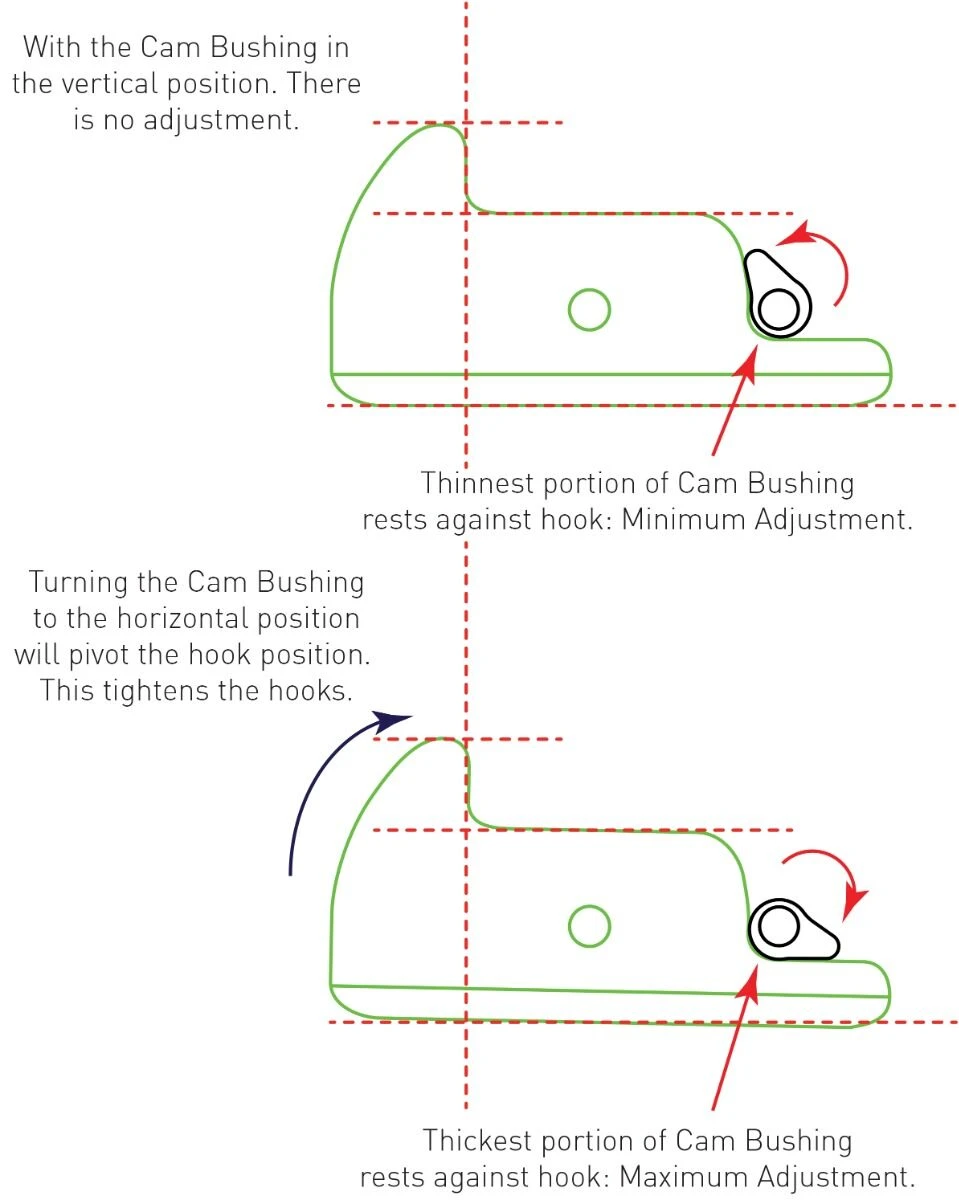 With the Cam Bushing in the vertical position. There is no adjustment.

Thinnest portion of Cam Bushing rests against hook: Minimum Adjustment.

Turning the Cam Bushing to the horizontal position will pivot the hook position. This tightens the hooks.

Thickest portion of Cam Bushing rests against hook: Maximum Adjustment.